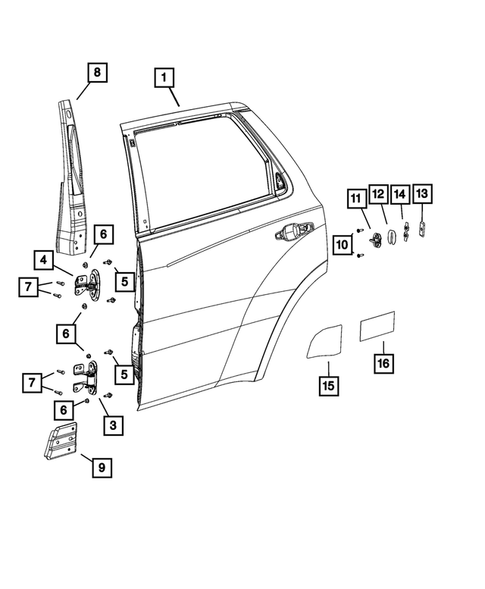 8
1
11
12
14
13
10
6
4
5
7
6
5
7
6
3
9
15
16