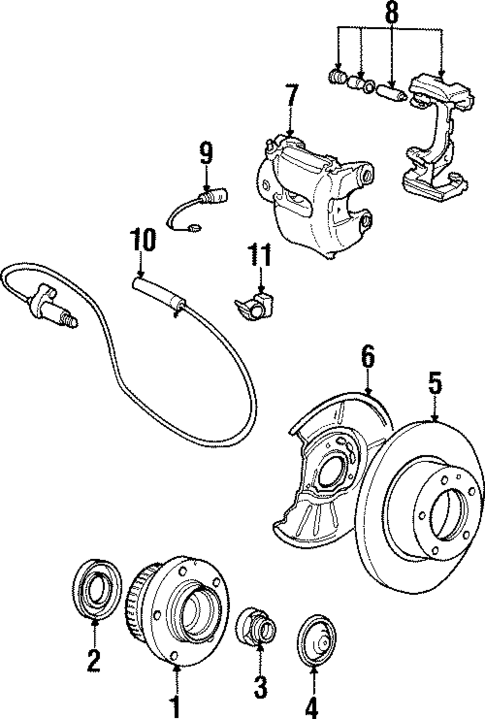 8
7
9
10
11
6
5
2
1
3
4