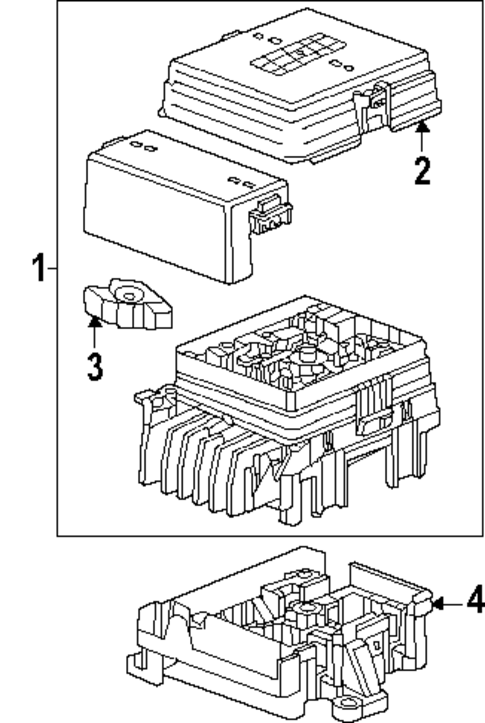 2

1

3

4