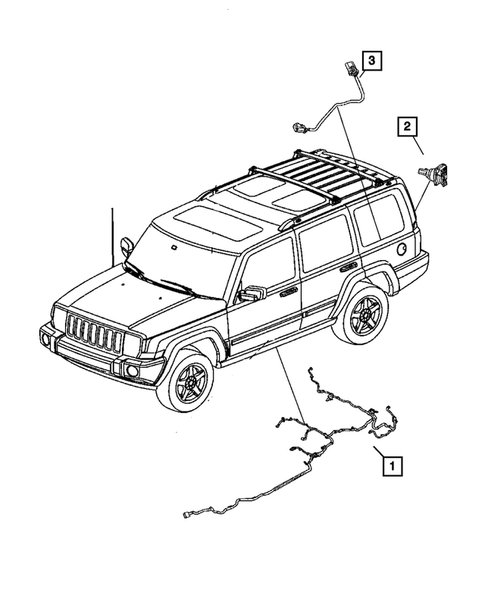 3

2

1