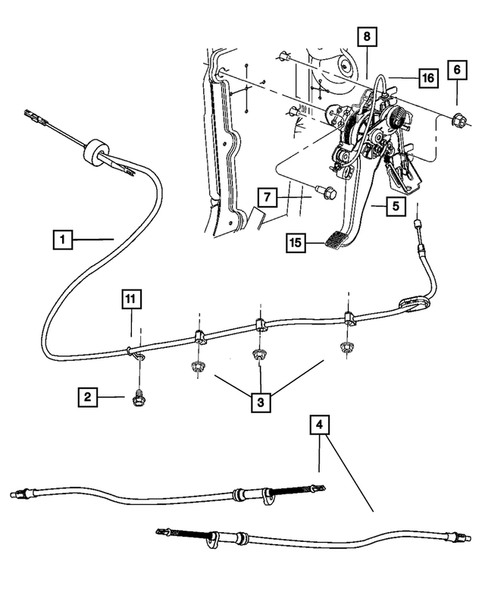 8
16
6
7
5
15
1
11
2
3
4