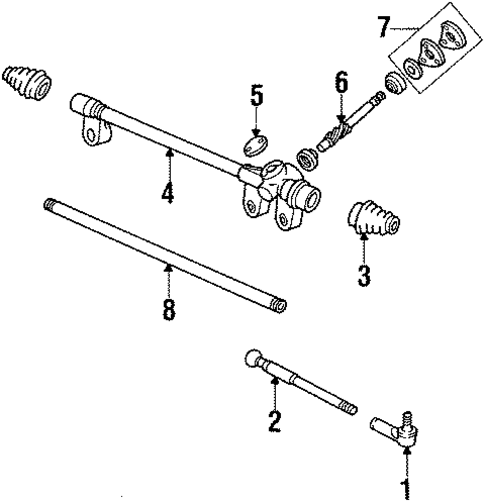 7
6
5
4
3
8
2
1