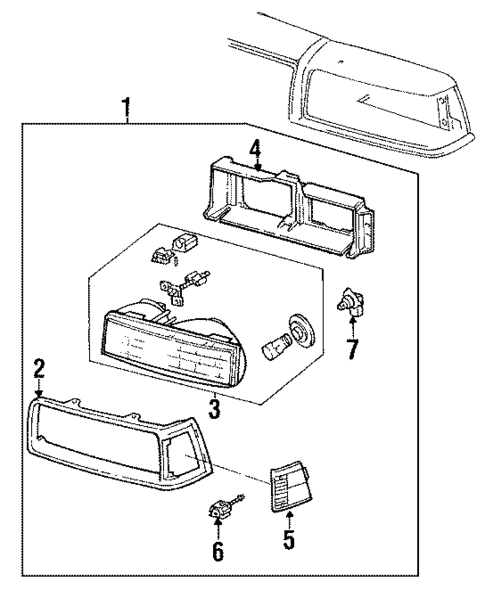 1
4
7
2
3
5
6