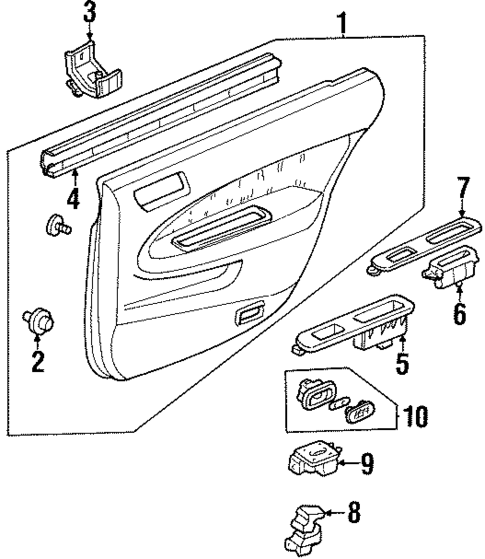 3
1
4
7
6
2
5
10
9
8