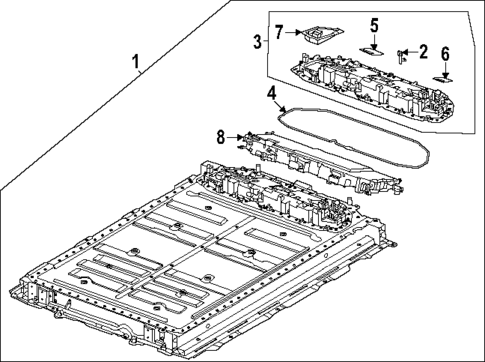 1
3
7
5
2
6
4
8