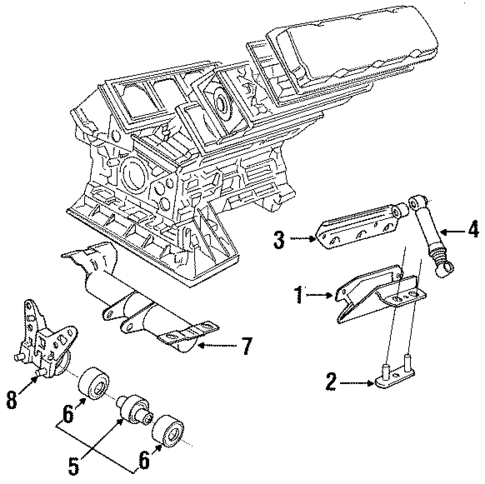 3
4
1
7
2
8
6
5
6