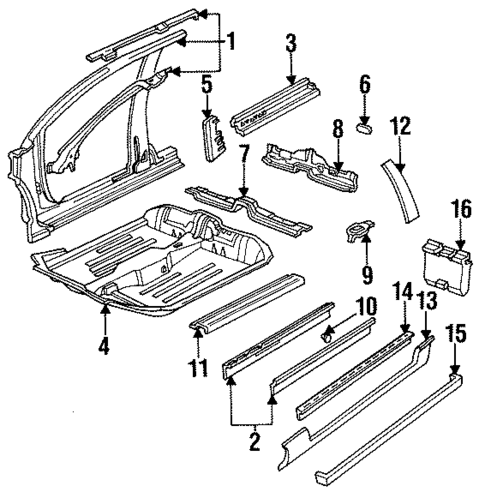 1
3
5
6
8
12
7
16
9
4
10
14
13
15
11
2