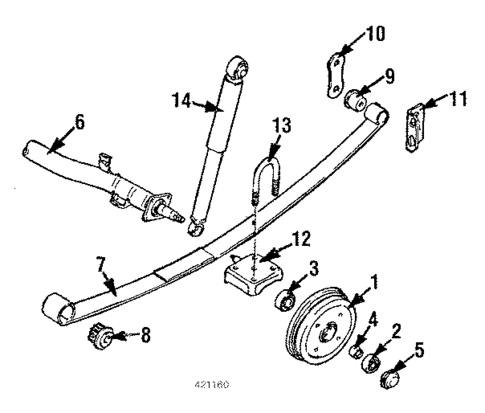 10
9
14
11
6
13
12
7
3
1
4
2
8
5
421160