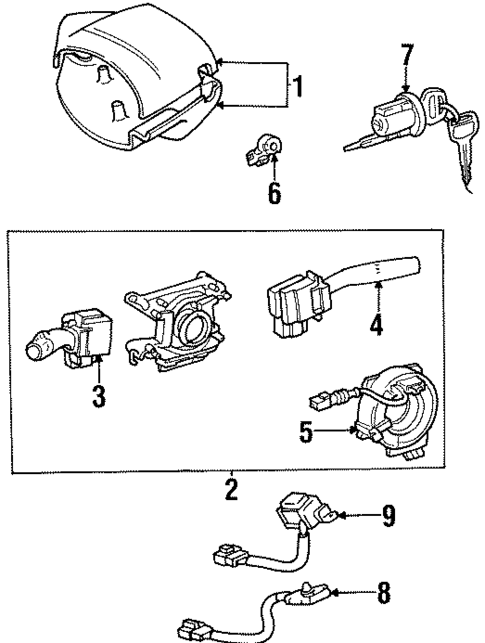 1
7
6
4
3
5
2
9
8