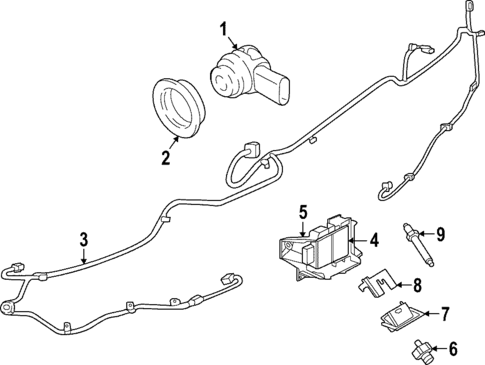 1
2
3
5
4
9
8
7
6