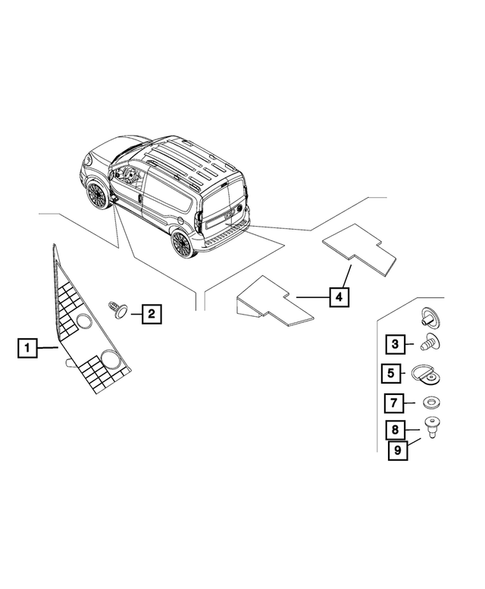 1
2
4
3
5
7
8
9