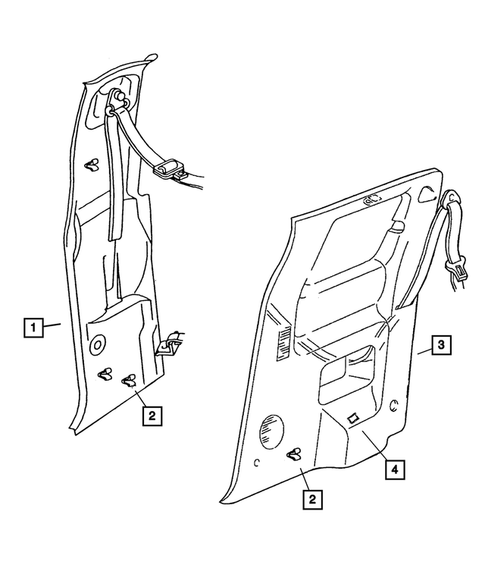 1
2
3
4
2