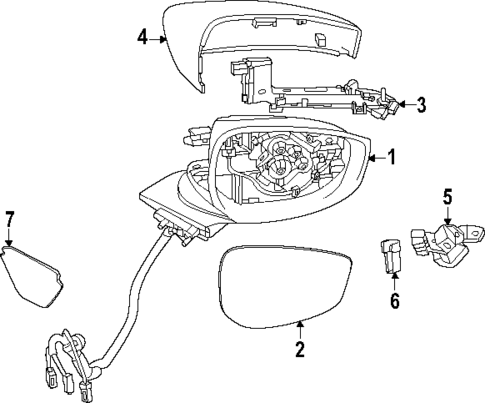 4
3
1
5
7
6
2