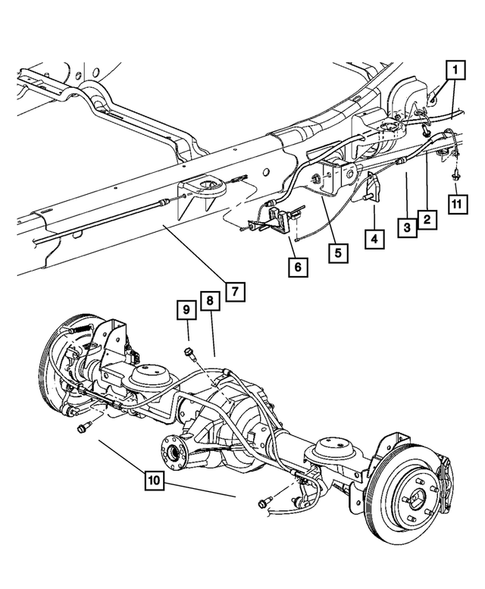 1
11
2
3
4
5
6
7
9
8
10