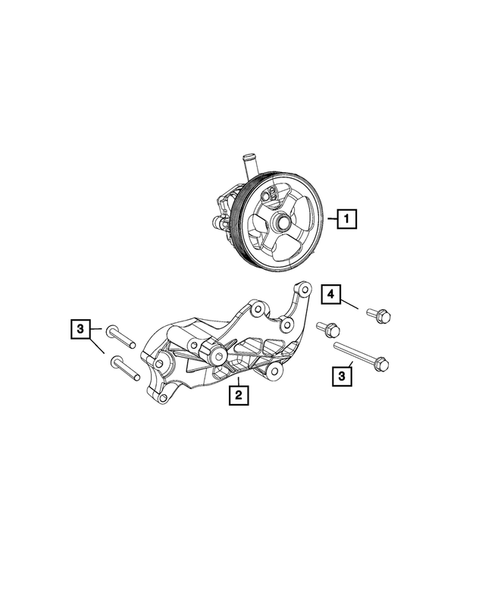 1
4
3
3
2