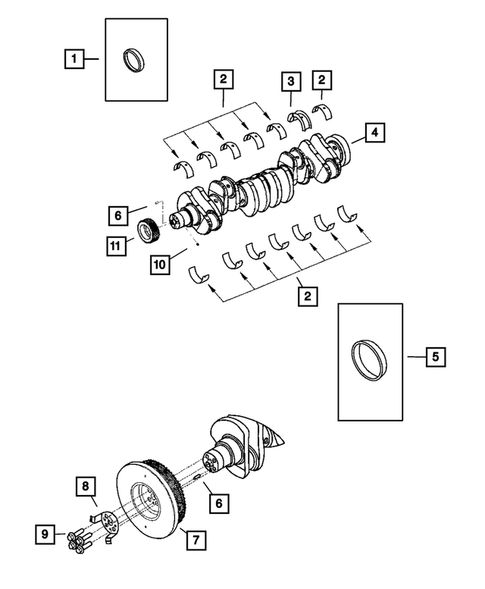 1
2
3
2
4
6
11
10
2
5
8
6
9
7