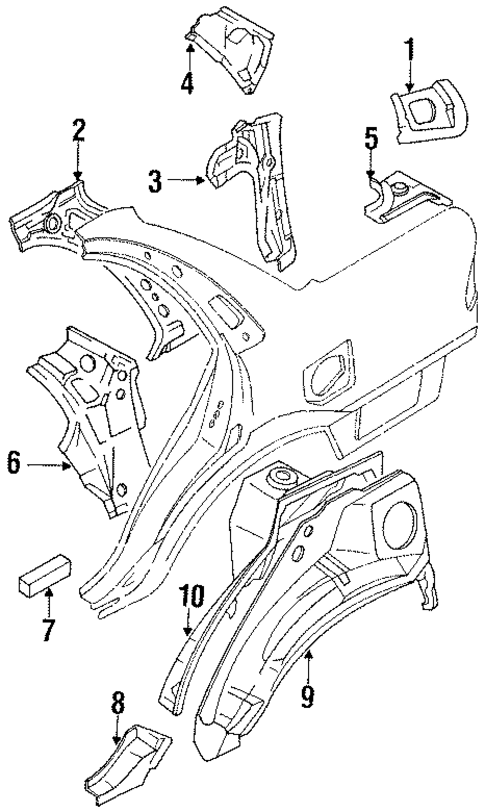 4
1
2
3
5
6
7
10
9
8