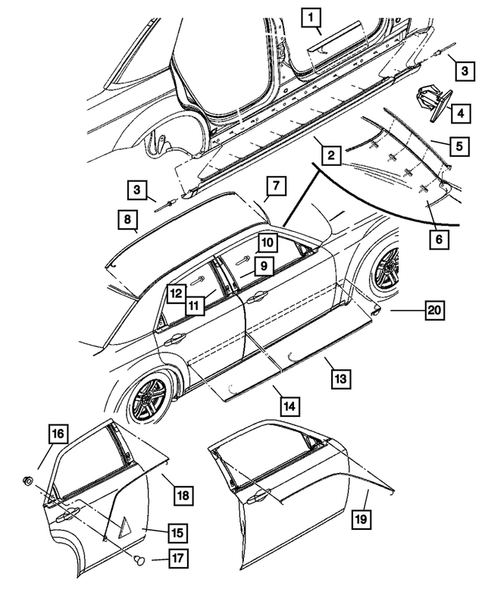 1
3
4
5
2
6
3
7
8
10
9
12
11
20
13
14
16
18
15
17
19