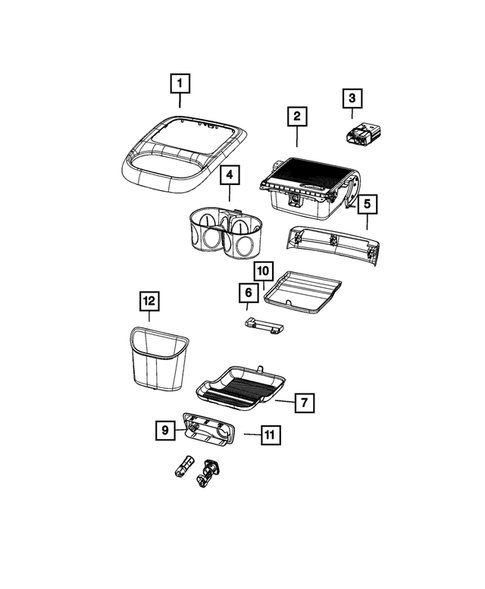 1
3
2
4
5
10
6
12
7
9
11