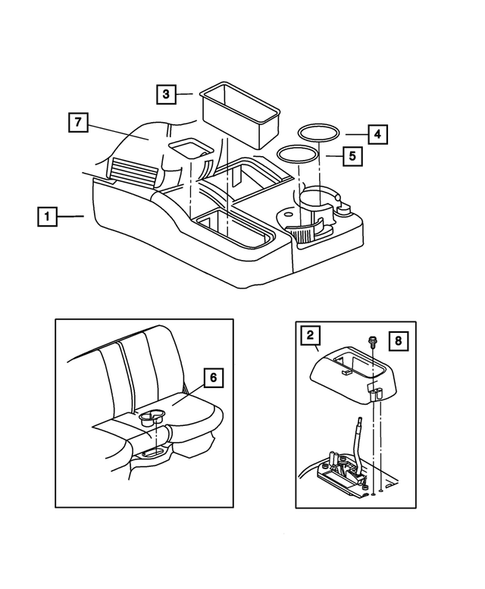 3
7
4
5
1
6
2
8