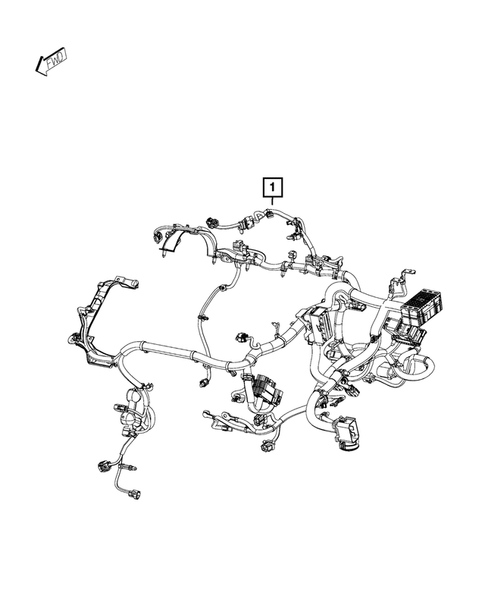 FWD

1