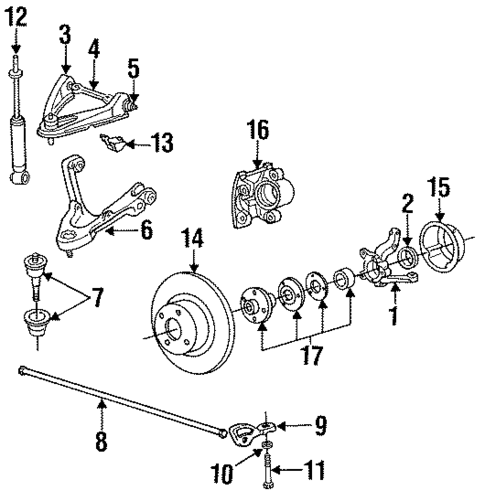 12
3
4
5
13
16
15
2
6
14
7
1
17
8
9
10
11