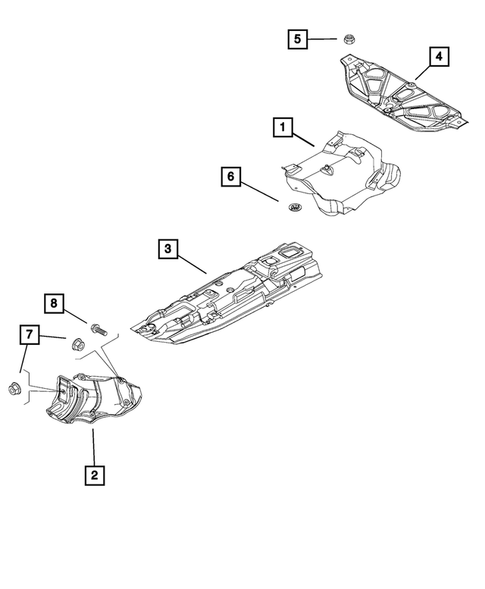 5
4
1
6
3
8
7
2