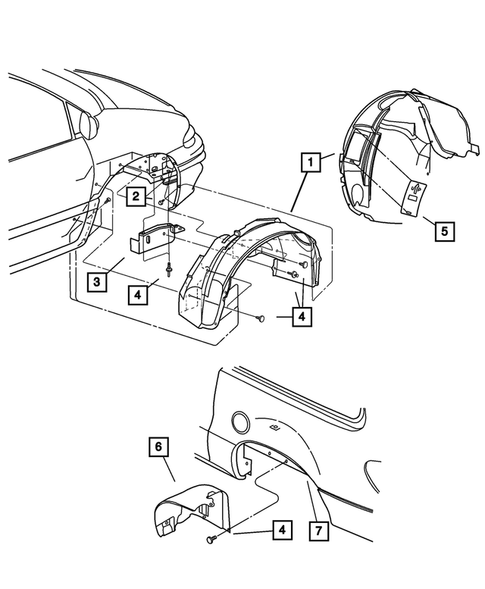 1
2
5
3
4
4
6
4
7