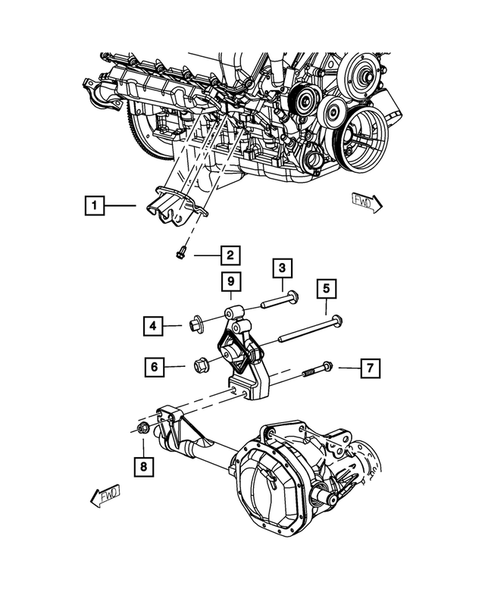 1

FWD

2

3

9

5

4

6

7

8

FWD