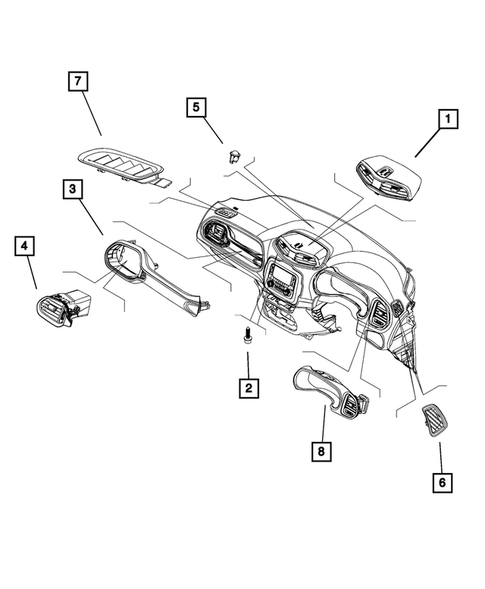 7
5
1
3
4
2
8
6