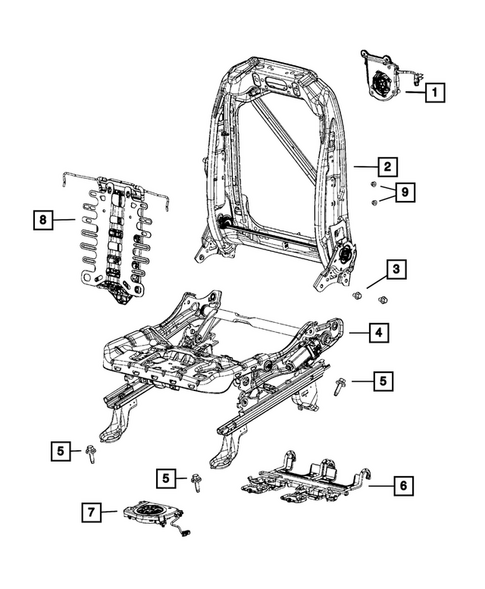 1
2
9
8
3
4
5
5
5
6
7