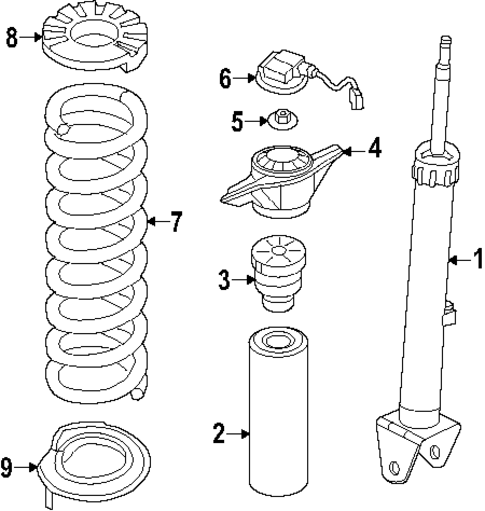 8
6
5
4
7
1
3
2
9