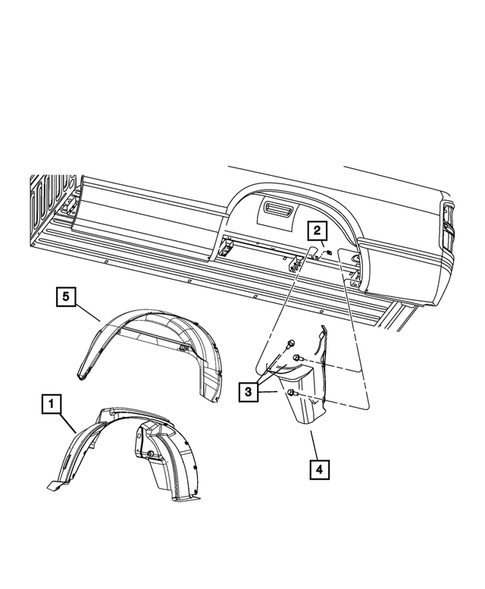 2
5
3
1
4