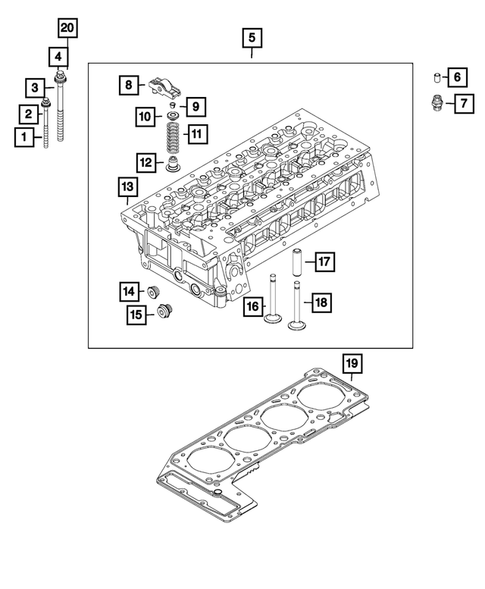 20
4
3
2
1
5
6
7
8
9
10
11
12
13
14
15
16
17
18
19