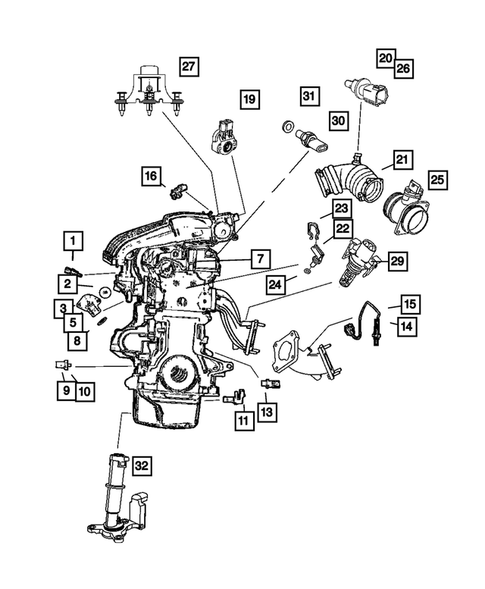 27
20
26
19
31
30
21
25
16
23
22
1
7
29
2
24
3
5
8
15
14
9
10
11
13
32