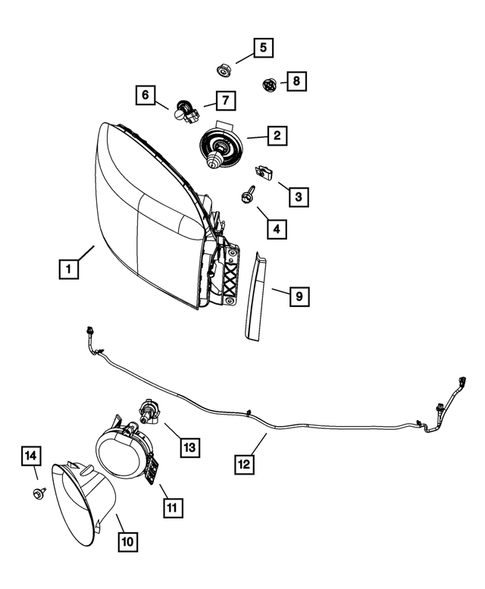 5
8
6
7
2
3
4
1
9
13
12
14
11
10