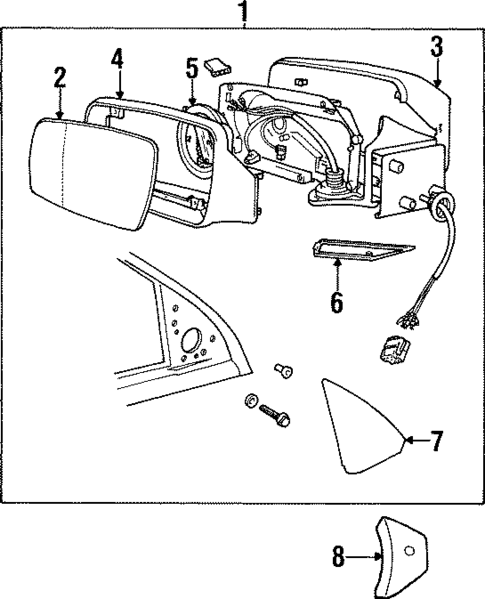 1
2
4
5
3
6
7
8