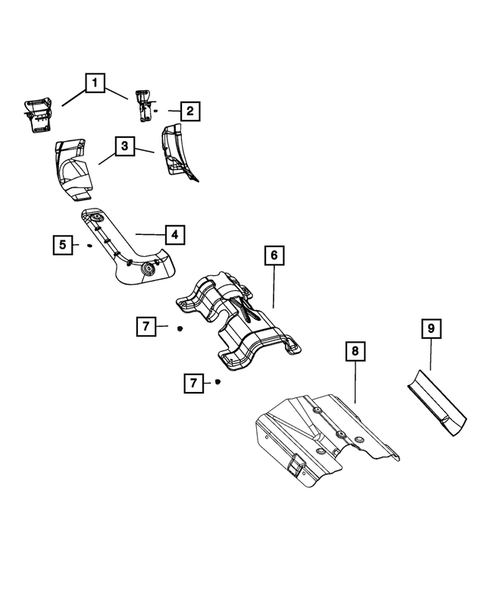 1
2
3
4
5
6
7
7
8
9