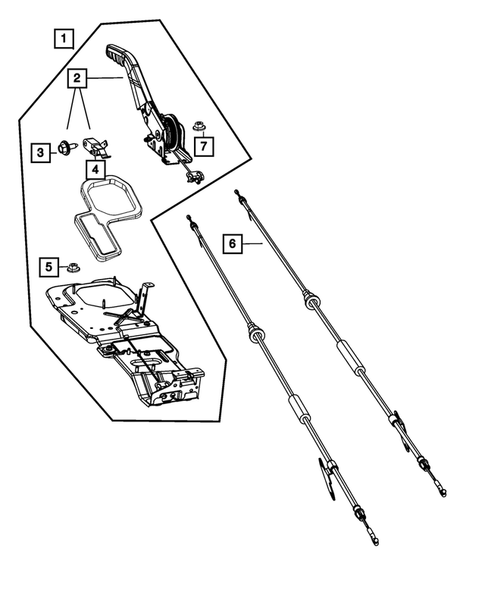 1
2
3
4
7
5
6