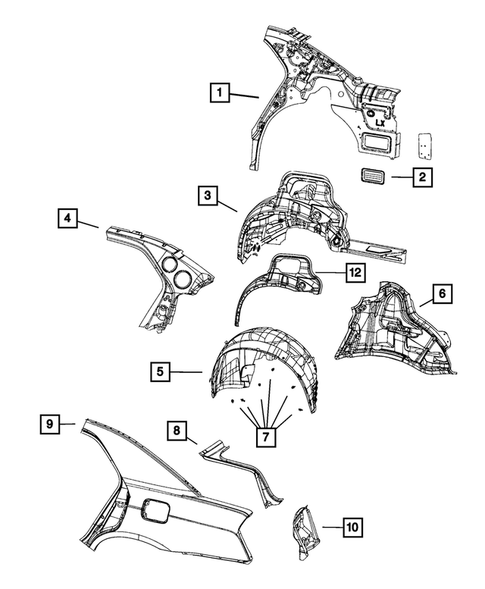 1
LX
2
3
4
12
6
5
7
9
8
10