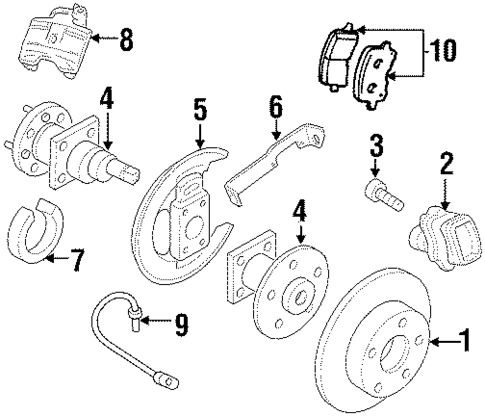 8
10
4
5
6
3
2
7
4
9
1