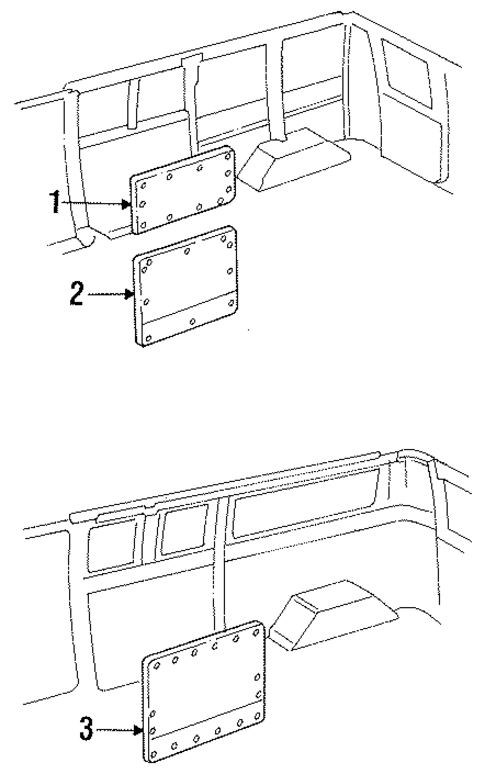 1
2
3