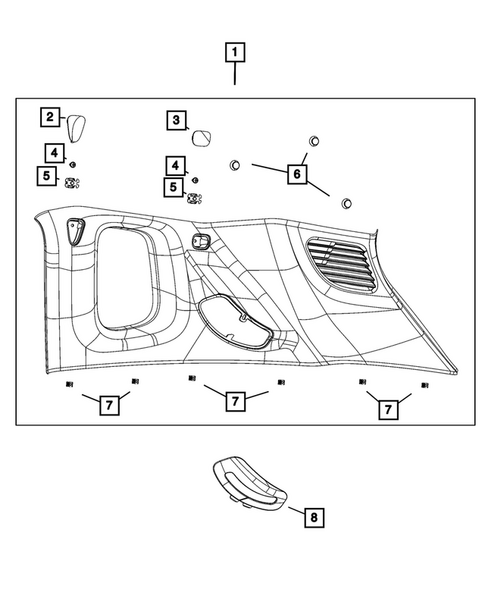 1
2
3
4
5
4
5
6
7
7
7
8