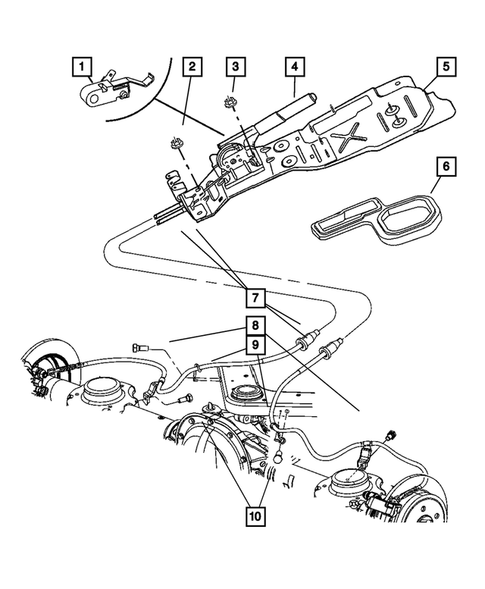 1
2
3
4
5
6
7
8
9
10