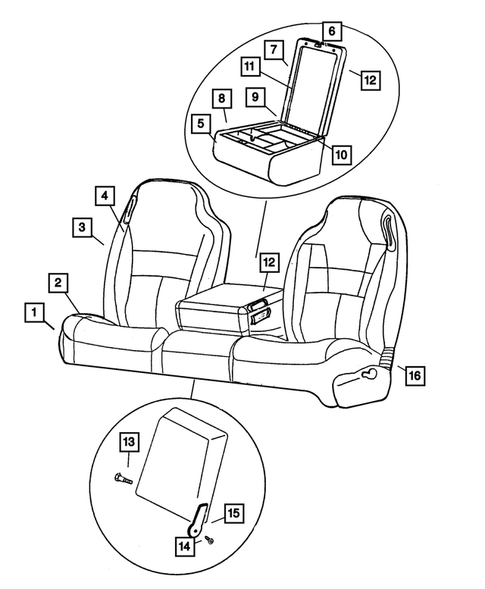 6
7
11
12
8
9
5
10
4
3
12
2
1
16
13
15
14