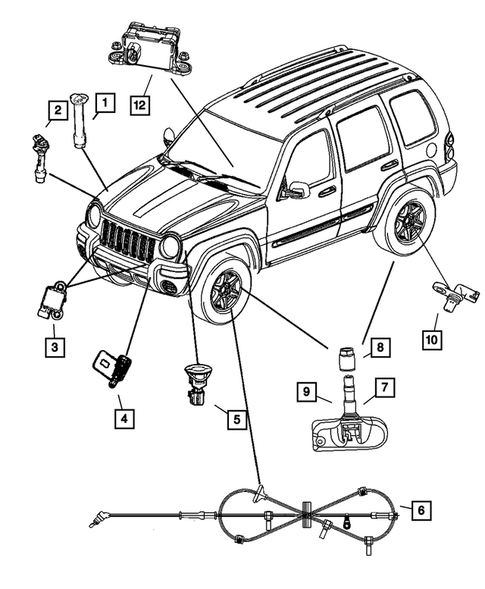 12
2
1
3
4
5
8
10
9
7
6