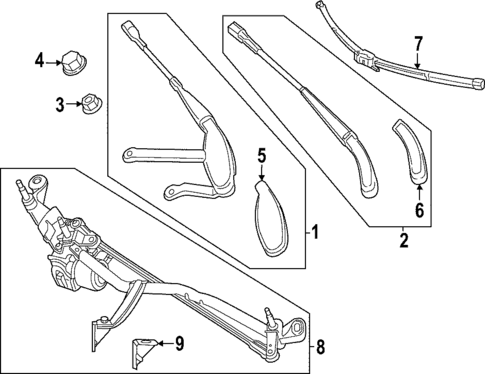 4
3
7
5
6
1
2
9
8