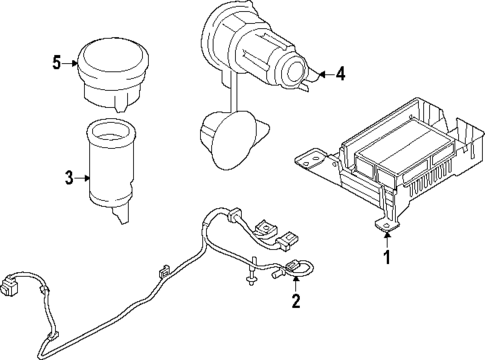 5
4
3
1
2