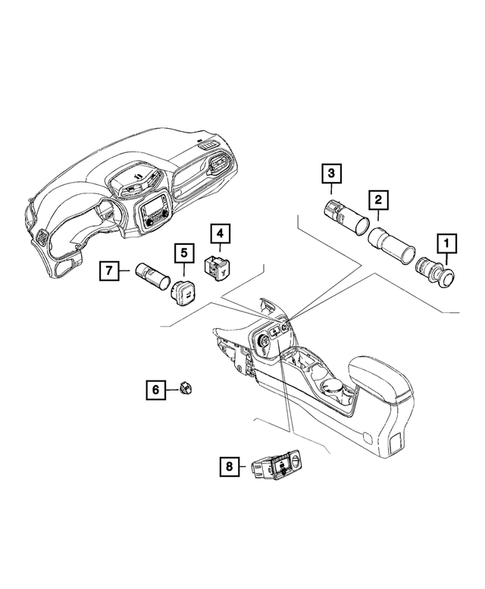 3
2
1
4
5
7
6
8