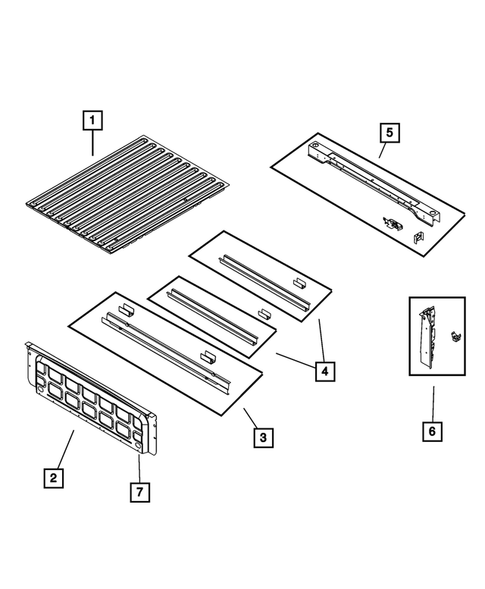 1
5
4
6
3
2
7